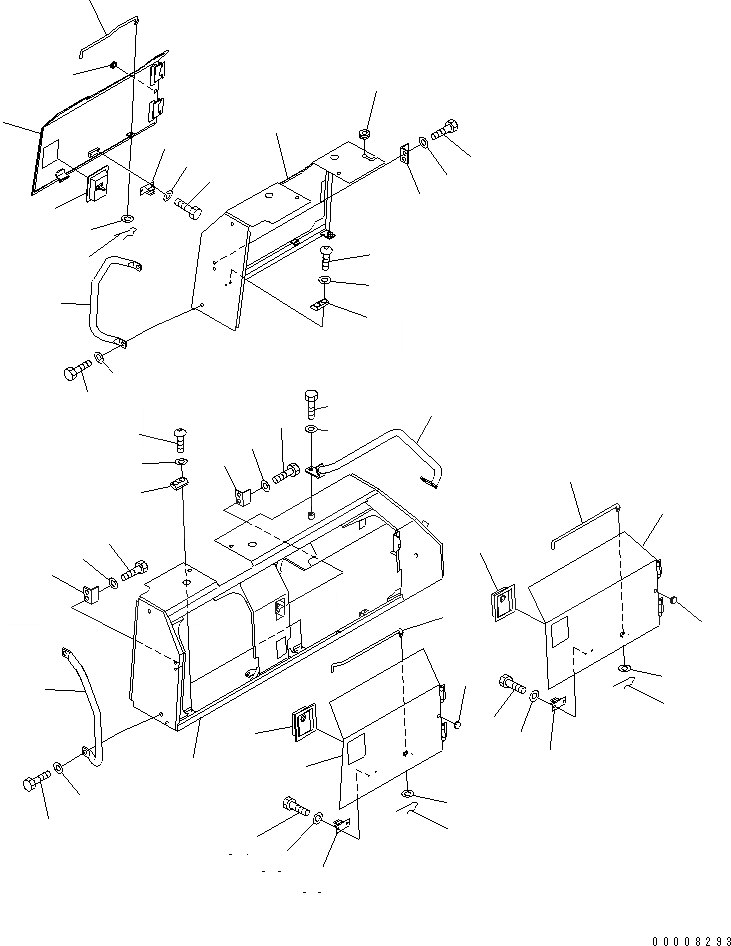 00008293