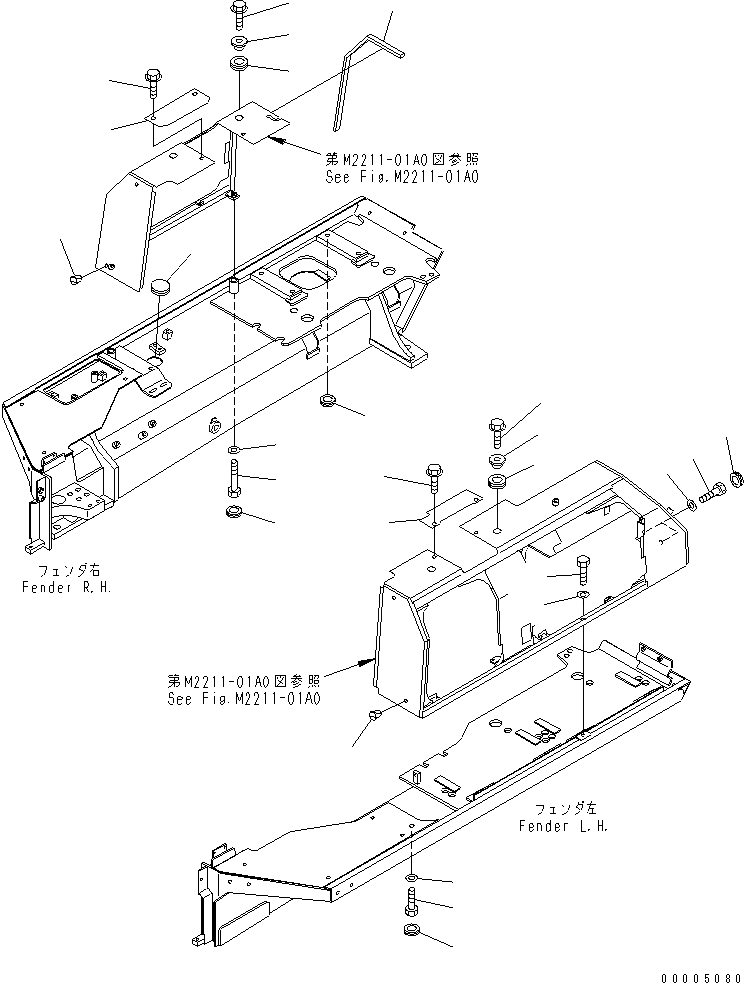 第M2211-01A0図参照
See Fig.M2211-01A0

フェンダ右
Fender R.H.

第M2211-01A0図参照
See Fig.M2211-01A0

フェンダ左
Fender L.H.

00005080