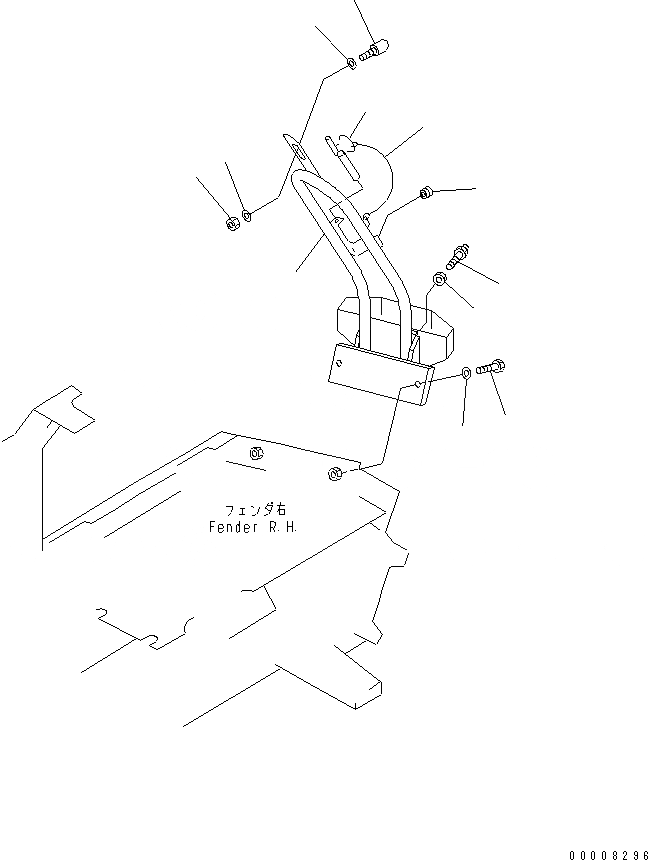 フェンダ右
Fender R.H.

00008296