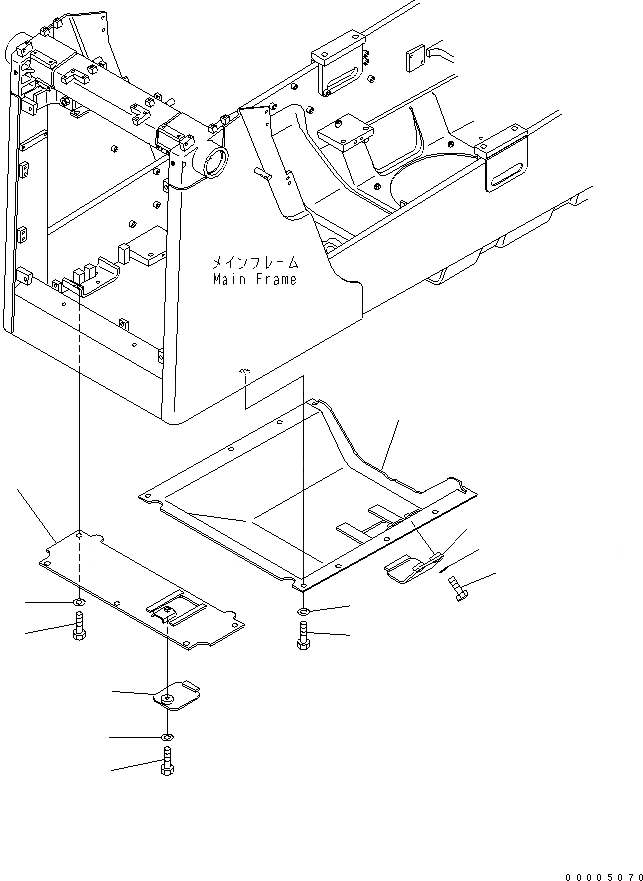 メインフレーム
Main Frame

00005070