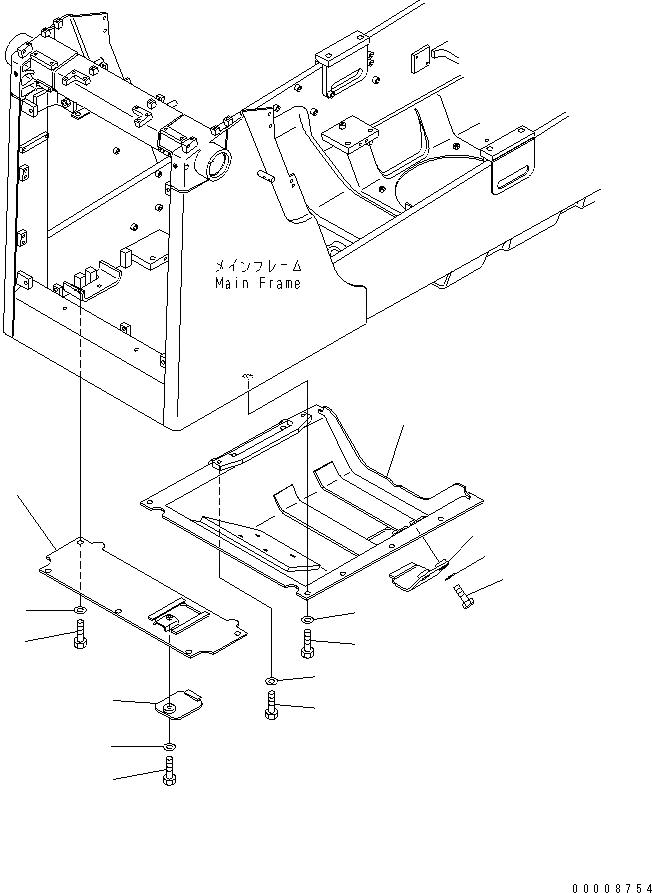 メインフレーム
Main Frame

00008754