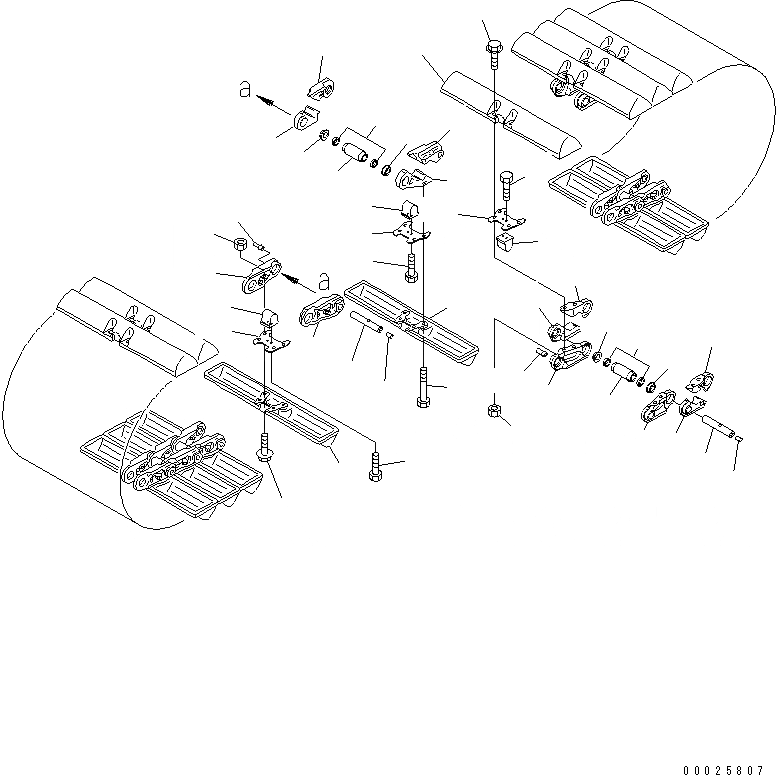 a

a

00025807