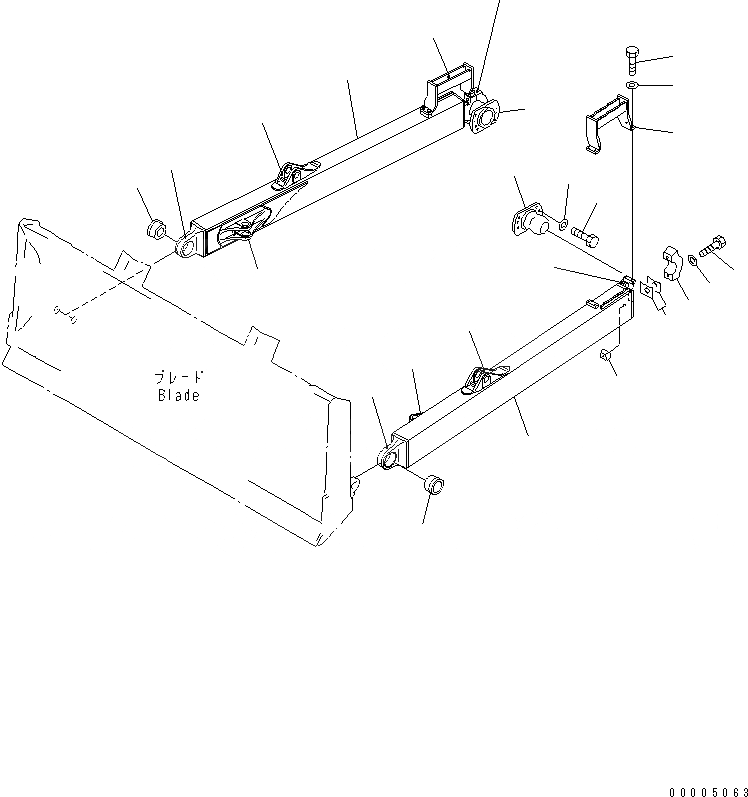 ブレード
Blade

00005063