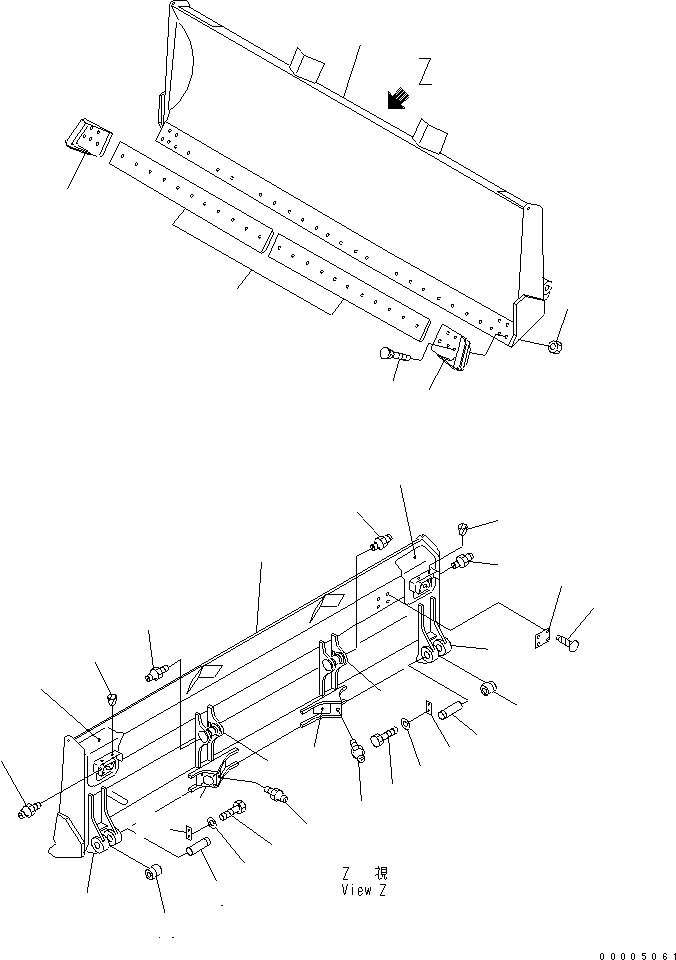 Z

Z 視
View Z

00005061