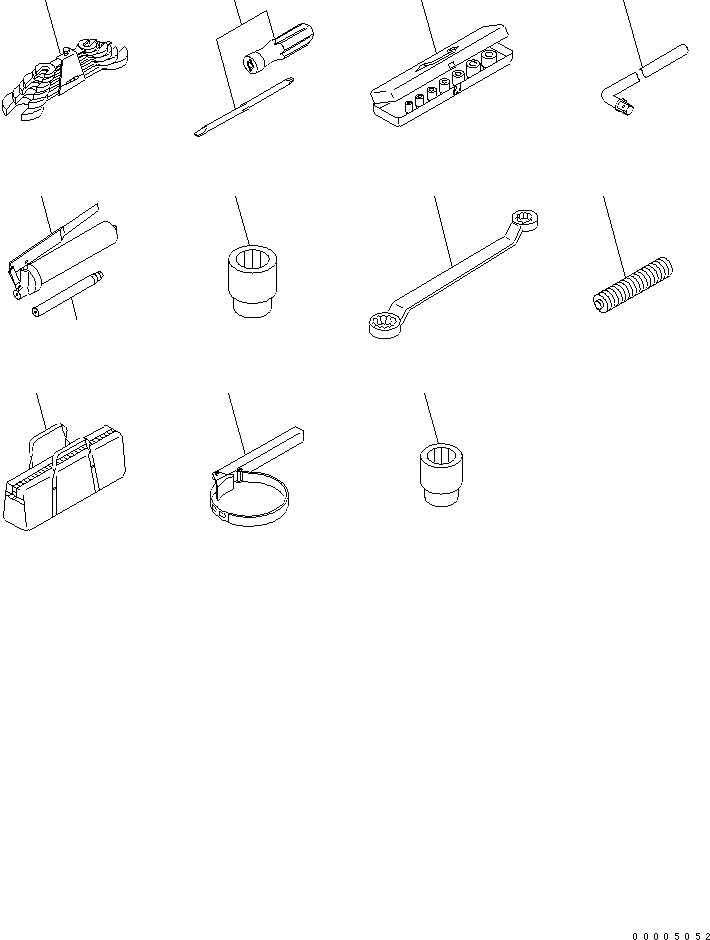 00005052