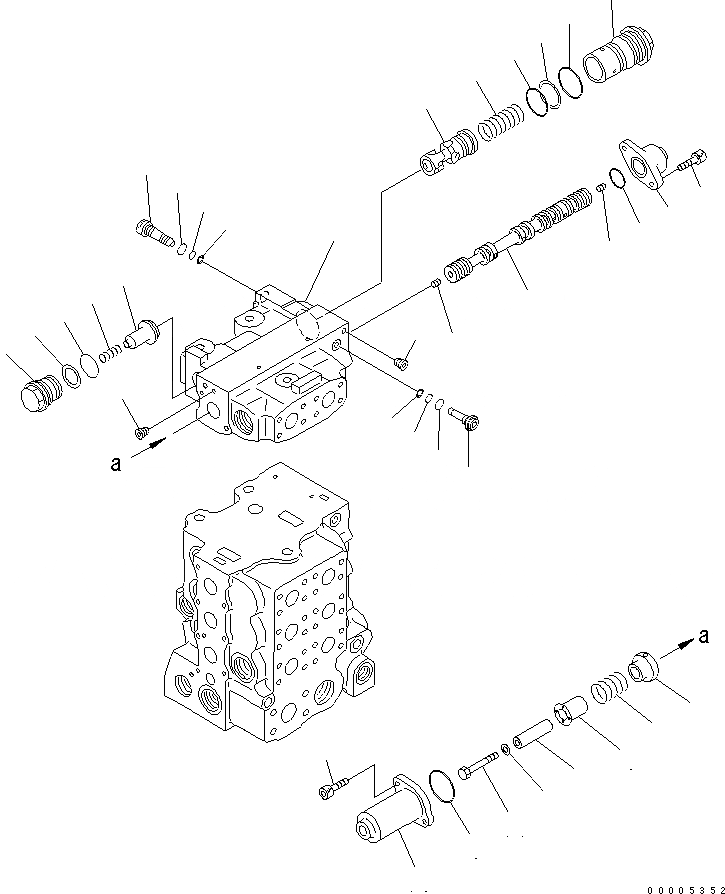 a

a

00005352