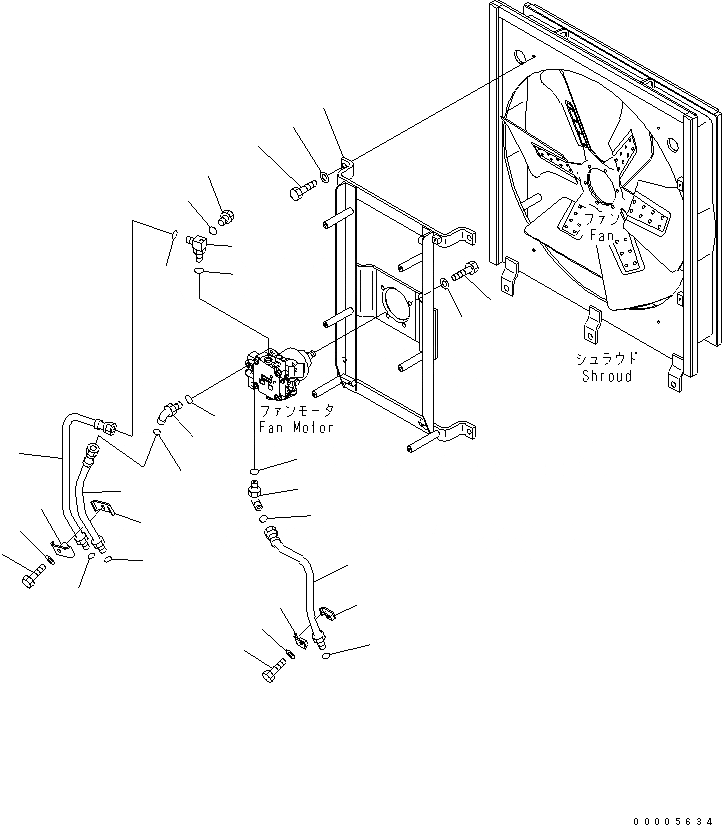 ファン
Fan

シュラウド
Shroud

ファンモータ
Fan Motor

00005634