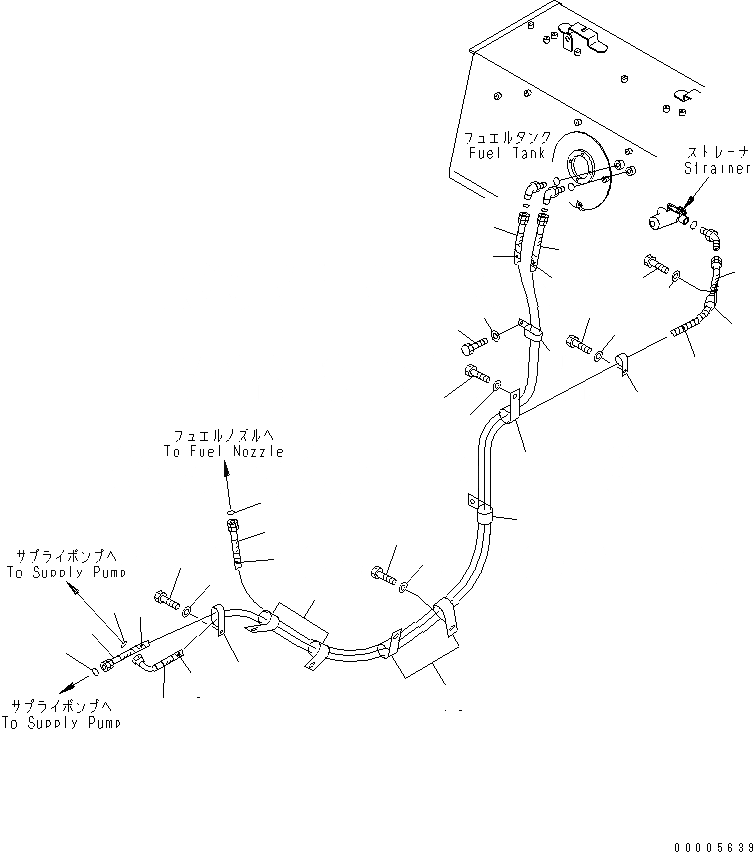 フュエルタンク
Fuel Tank

ストレーナ
Strainer

フュエルノズルへ
To Fuel Nozzle

サプライポンプへ
To Supply Pump

サプライポンプへ
To Supply Pump

00005639