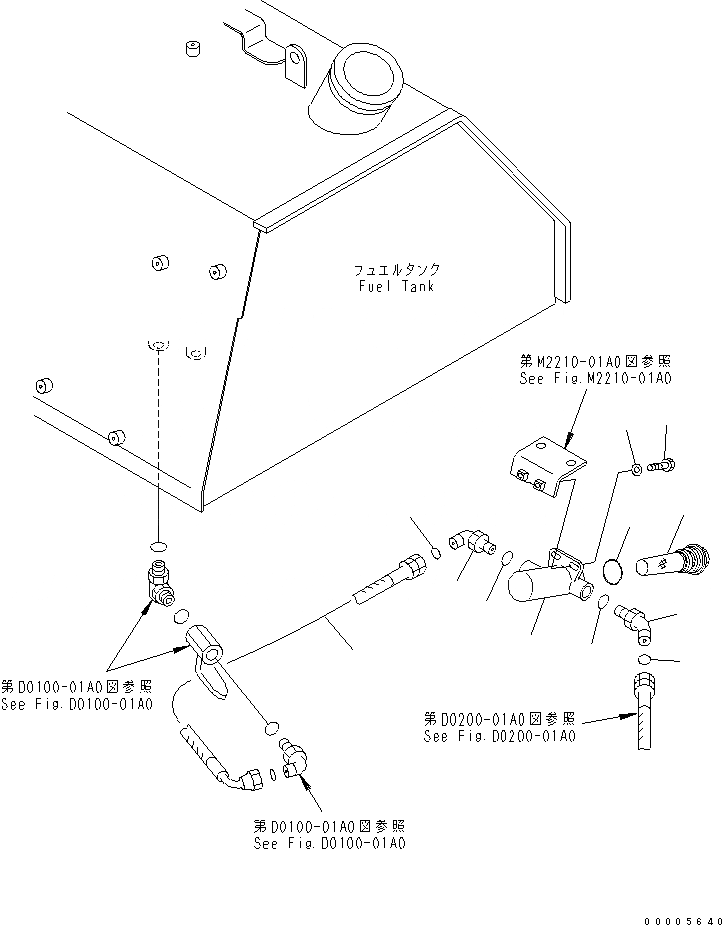 フュエルタンク
Fuel Tank

第M2210-01A0図参照
See Fig.M2210-01A0

第D0100-01A0図参照
See Fig.D0100-01A0

第D0200-01A0図参照
See Fig.D0200-01A0

第D0100-01A0図参照
See Fig.D0100-01A0

00005640