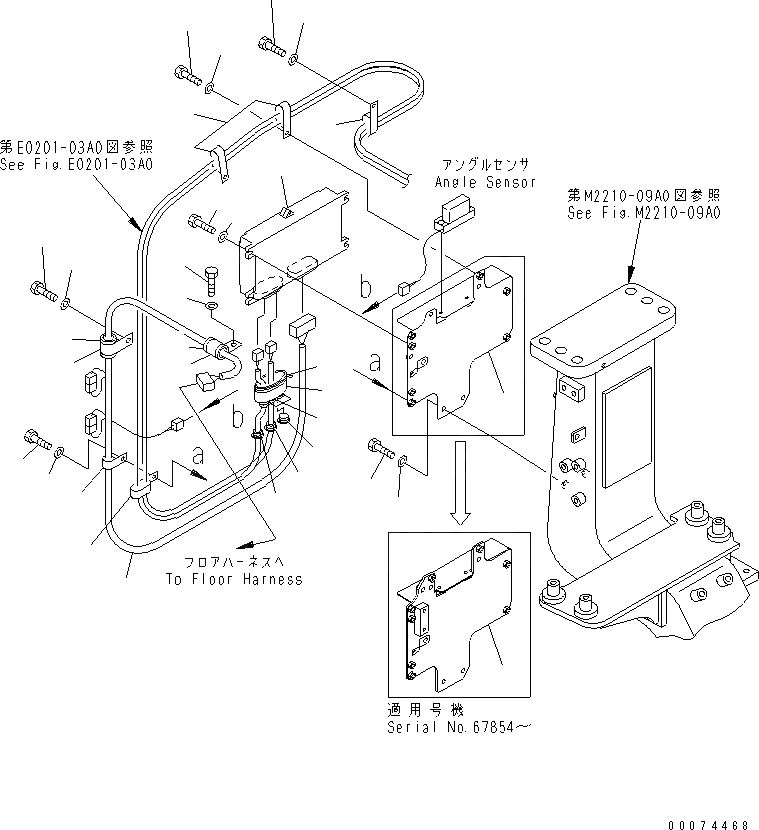 第E0201-03A0図参照
See Fig.E0201-03A0

アングルセンサ
Angle Sensor

第M2210-09A0図参照
See Fig.M2210-09A0

b

a

b

a

フロアハーネスへ
To Floor Harness

適用号機
Serial No.67854～

00074468