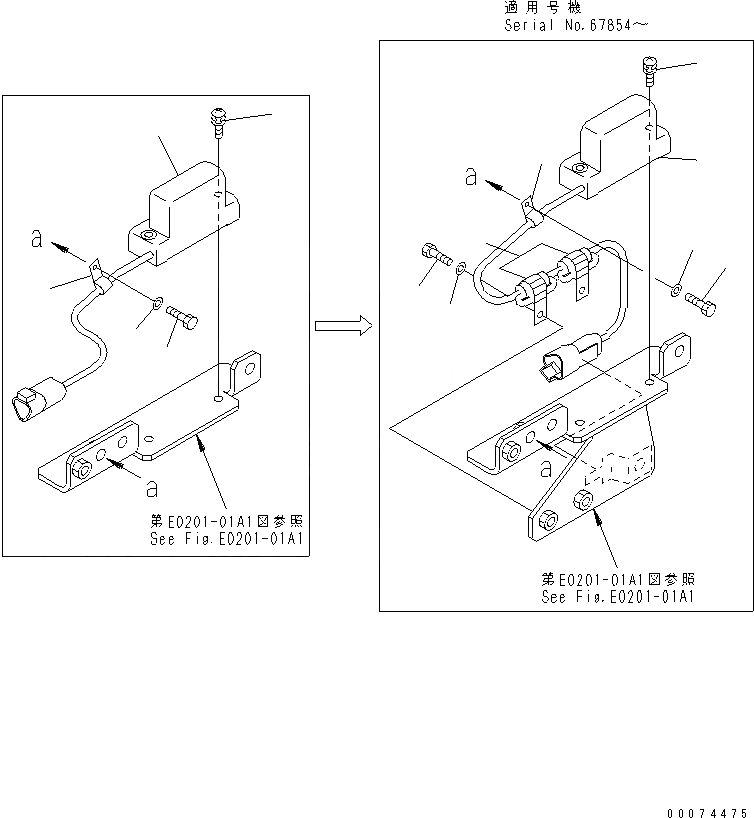 適用号機
Serial No.67854～

a

a

第E0201-01A1図参照
See Fig.E0201-01A1

a

a

第E0201-01A1図参照
See Fig.E0201-01A1

00074475