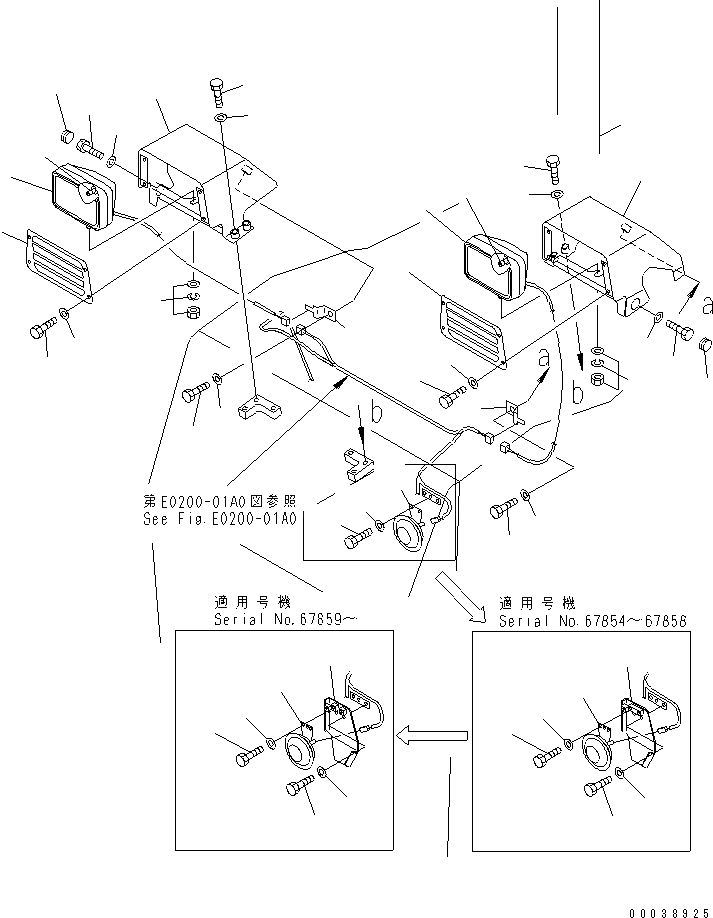 a

a

b

b

第E0200-01A0図参照
See Fig.E0200-01A0

適用号機
Serial No.67859~

適用号機
Serial No.67854~67858

00038925