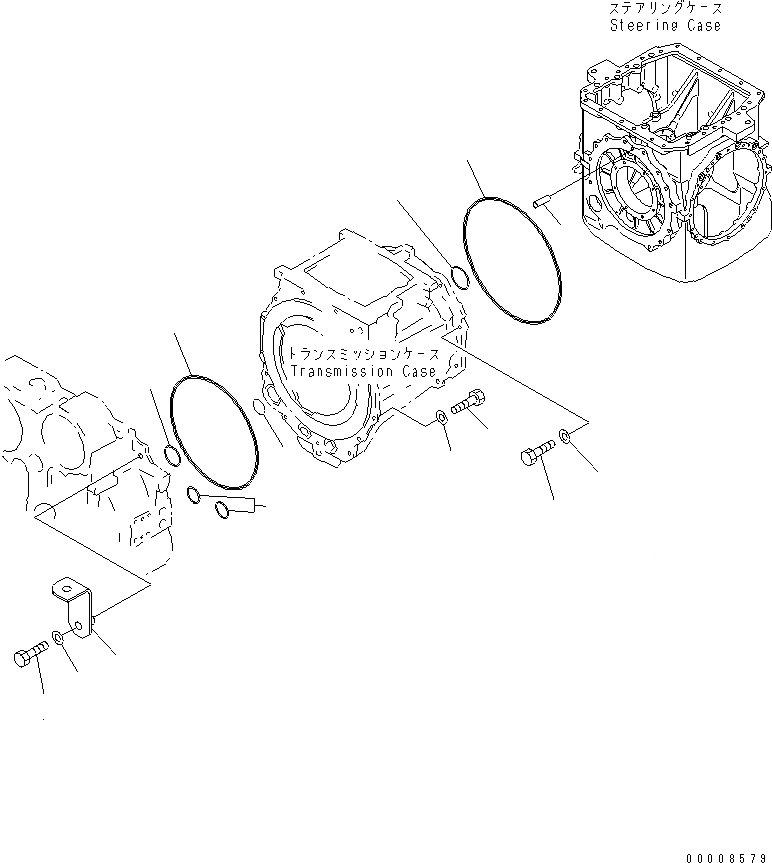 ステアリングケース
Steering Case

トランスミッションケース
Transmission Case

00008579