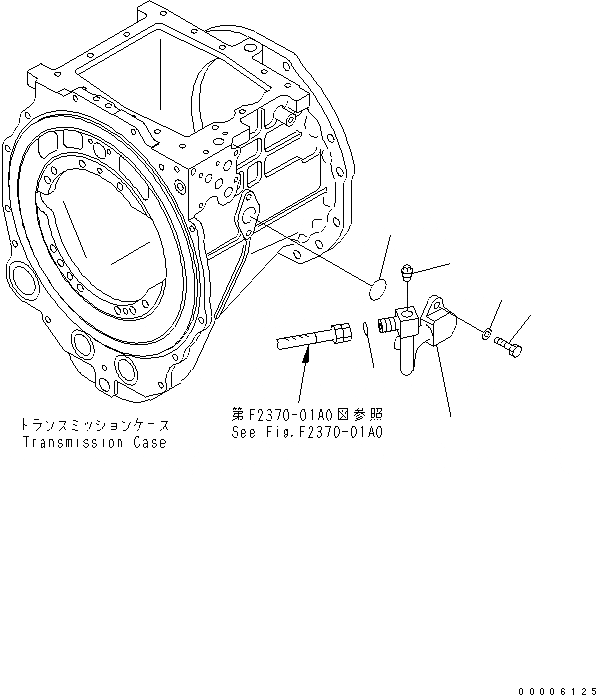 トランスミッションケース
Transmission Case

第F2370-01A0図参照
See Fig.F2370-01A0

00006125