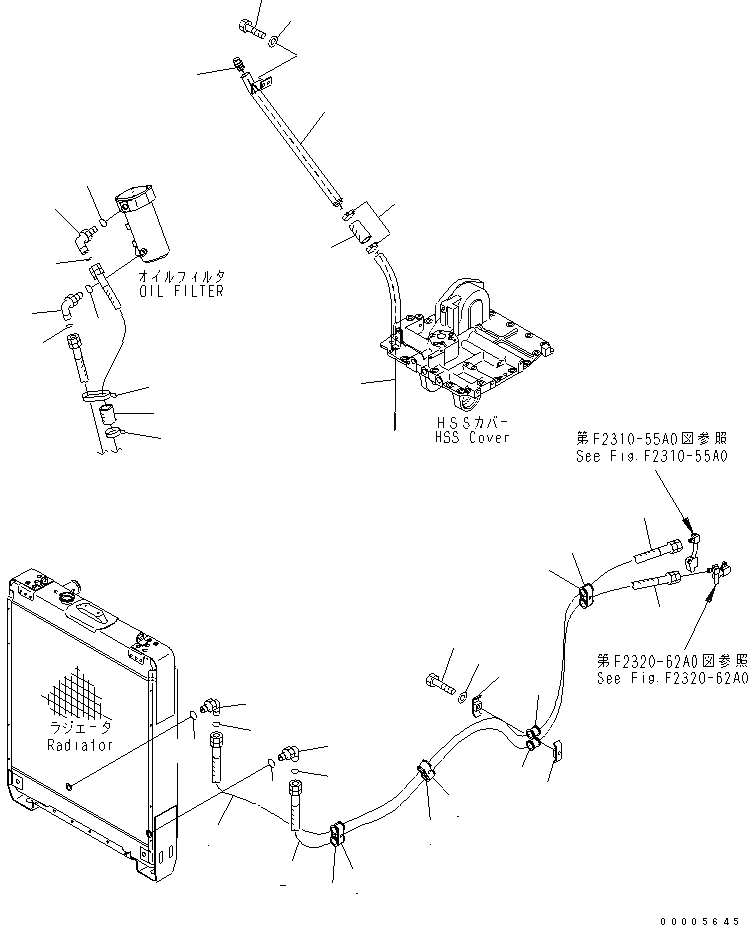 オイルフィルタ
OIL FILTER

HSSカバー
HSS Cover

第F2310-55A0図参照
See Fig.F2310-55A0

第F2320-62A0図参照
See Fig.F2320-62A0

ラジエータ
Radiator

00005645