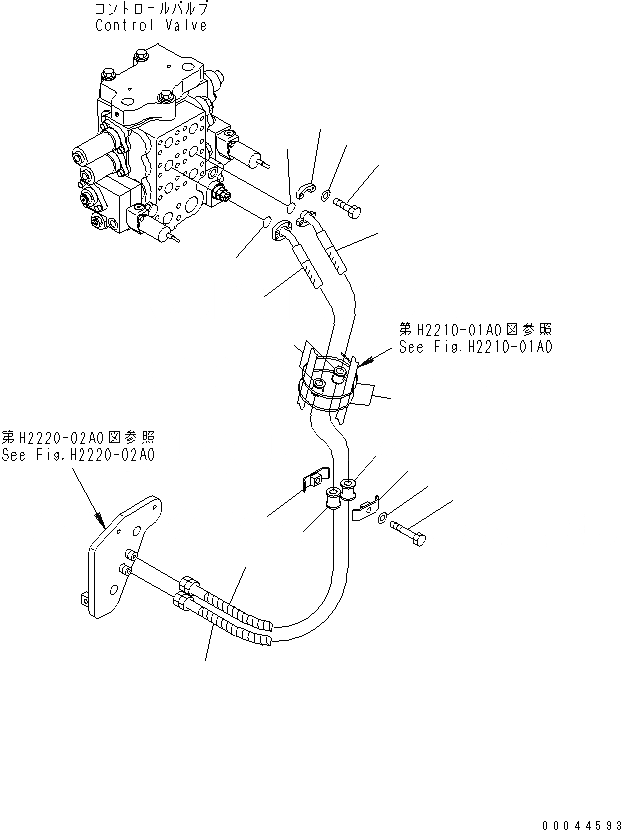 コントロールバルブ
Control Valve

第H2210-01A0図参照
See Fig.H2210-01A0

第H2220-02A0図参照
See Fig.H2220-02A0

00044593