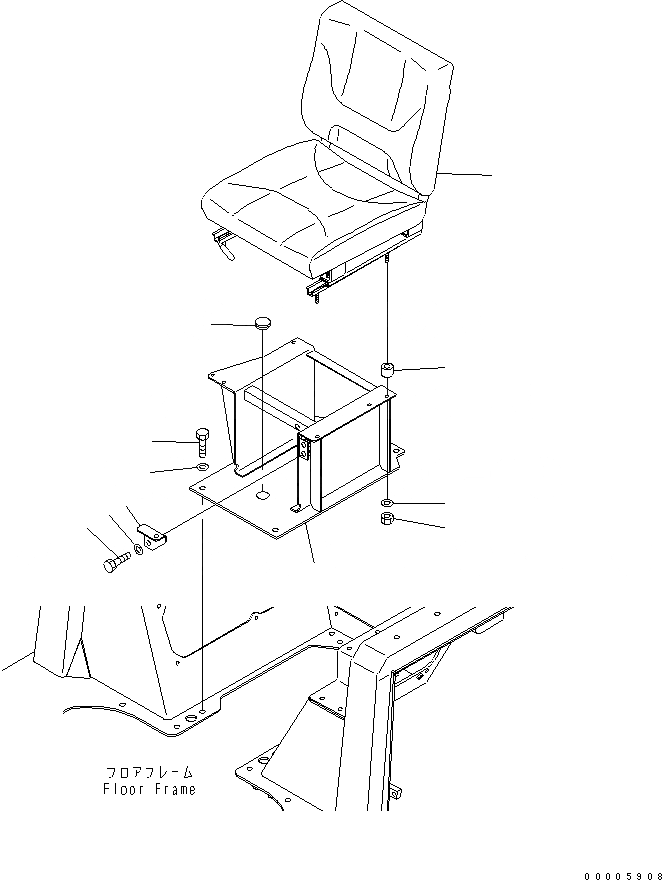 フロアフレーム
Floor Frame

00005908