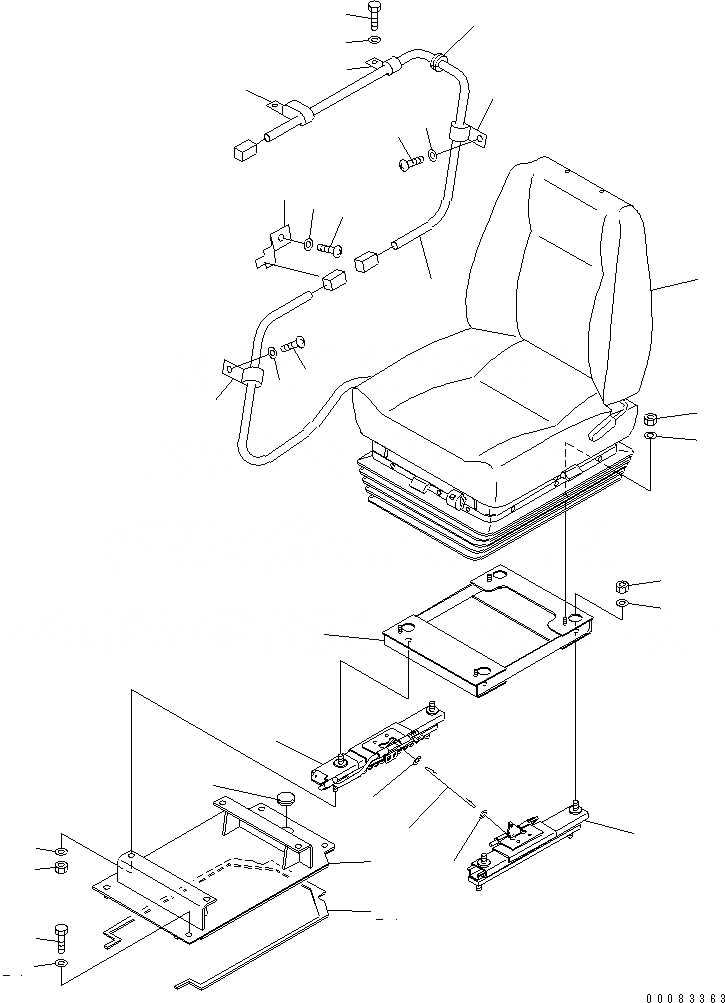 00083363