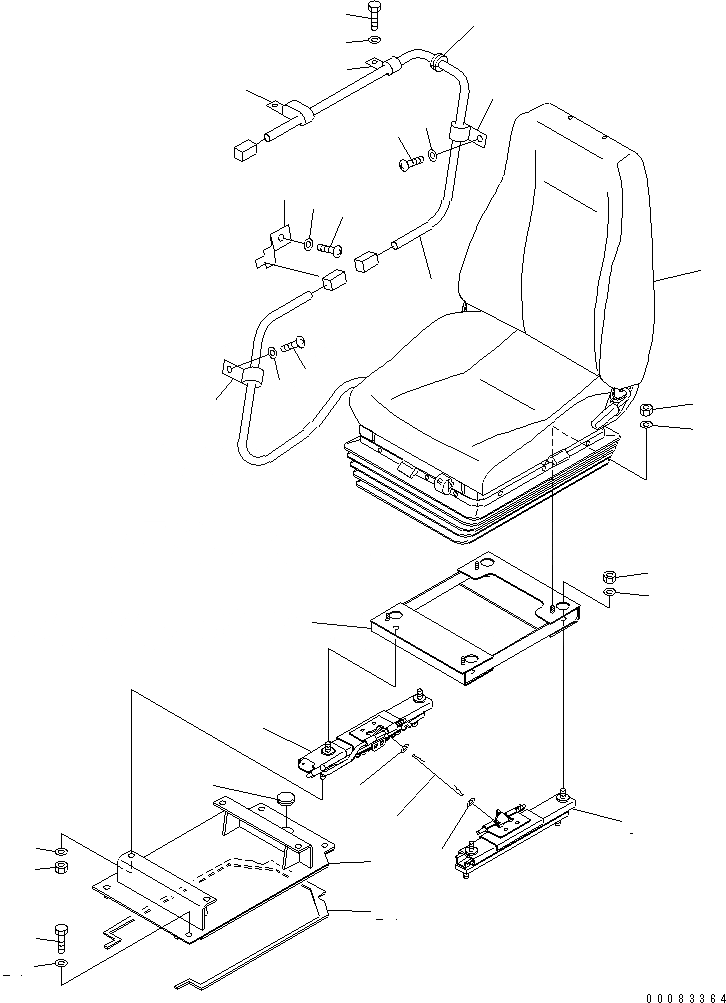 00083364