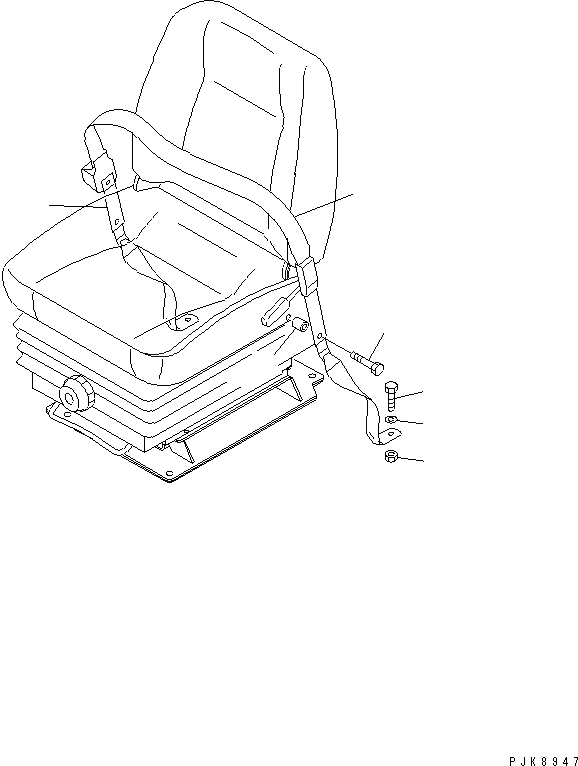 PJK8947