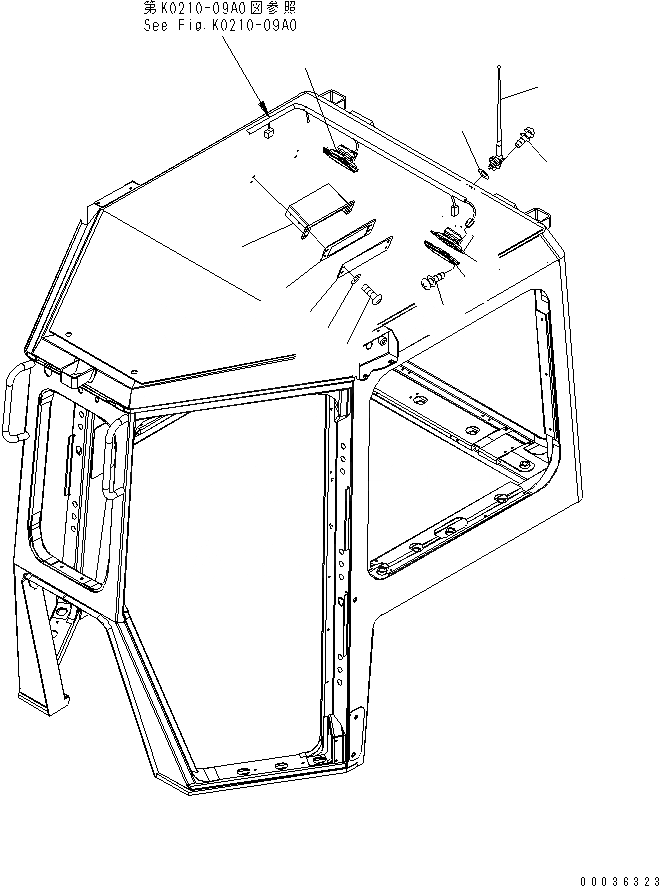 第K0210-09A0図参照
See Fig.K0210-09A0

00036323