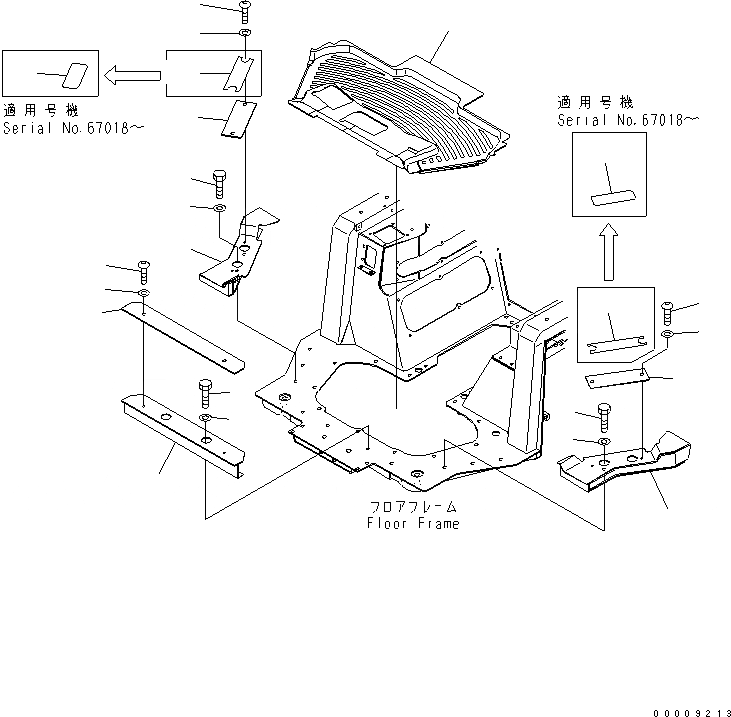 適用号機
Serial No.67018～

適用号機
Serial No.67018～

フロアフレーム
Floor Frame

00009213