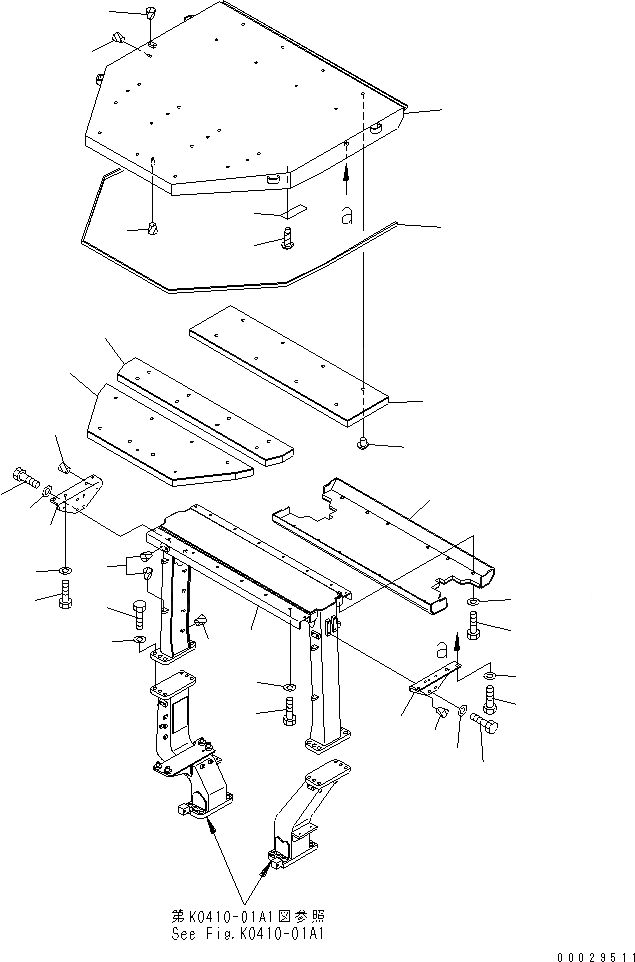 a

a

第K0410-01A1図参照
See Fig.K0410-01A1

00029511