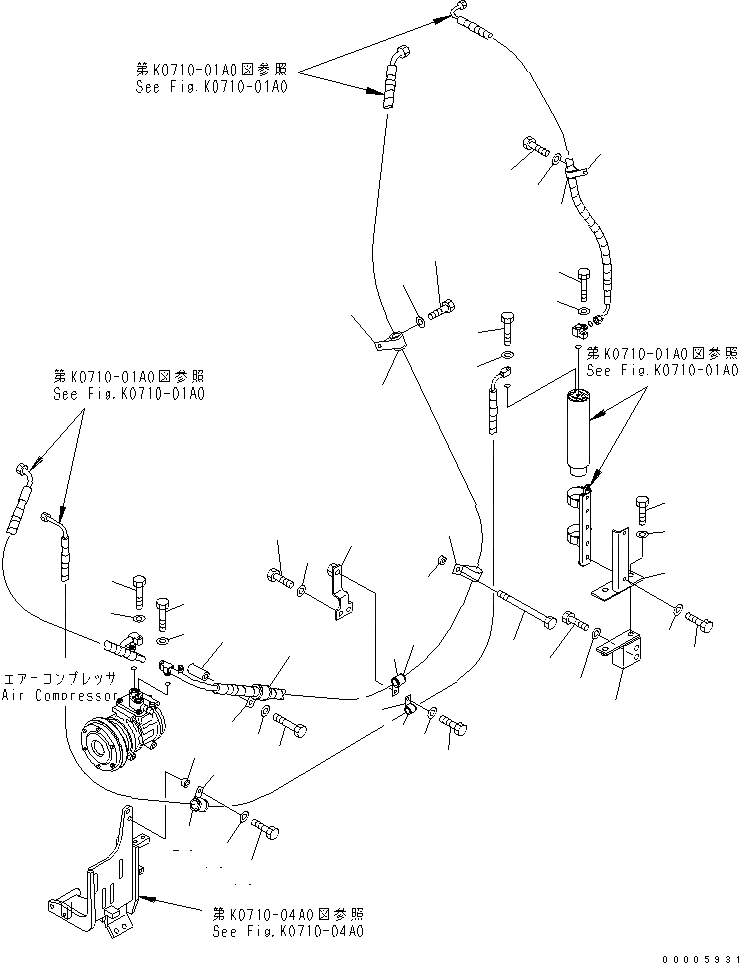 第K0710-01A0図参照
See Fig.K0710-01A0

第K0710-01A0図参照
See Fig.K0710-01A0

第K0710-01A0図参照
See Fig.K0710-01A0

エアーコンプレッサ
Air Compressor

第K0710-04A0図参照
See Fig.K0710-04A0

00005931