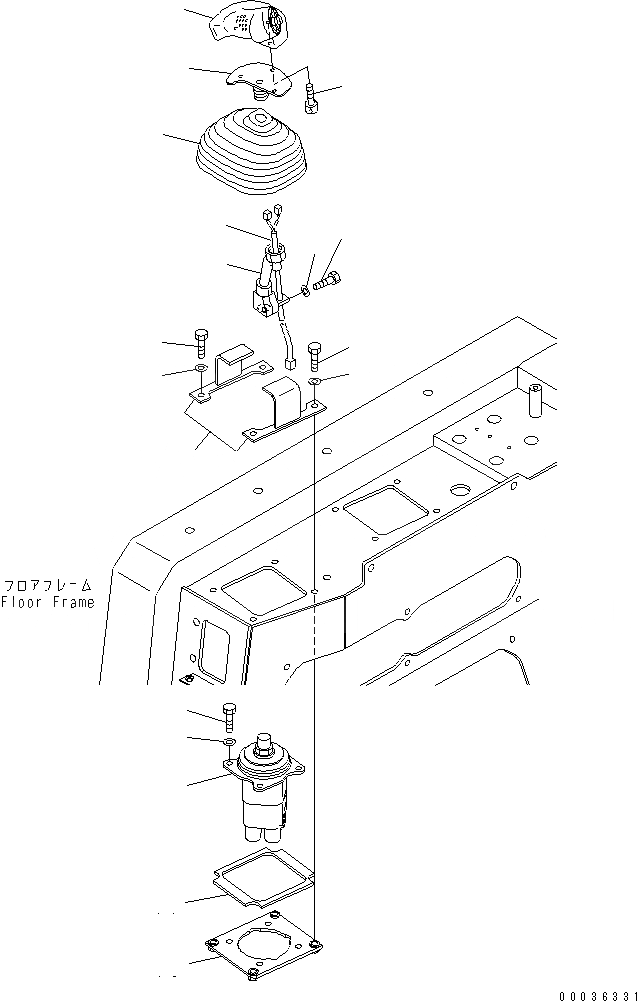 フロアフレーム
Floor Frame

00036331