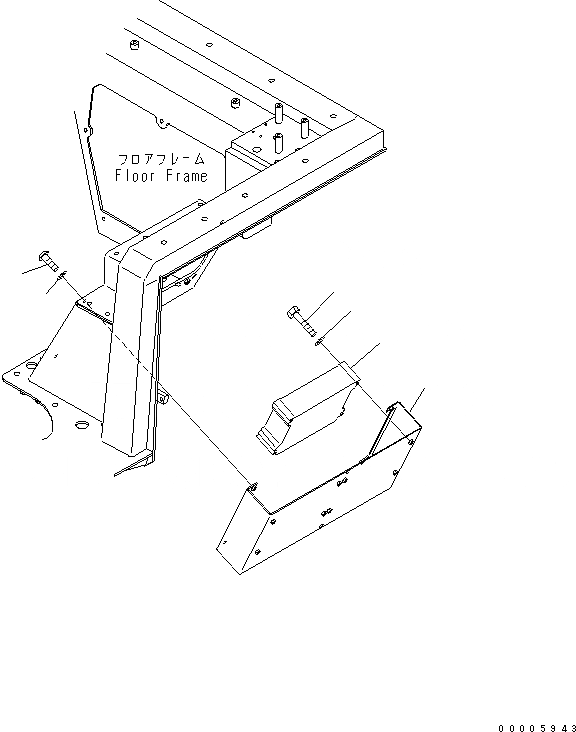 フロアフレーム
Floor Frame

00005943