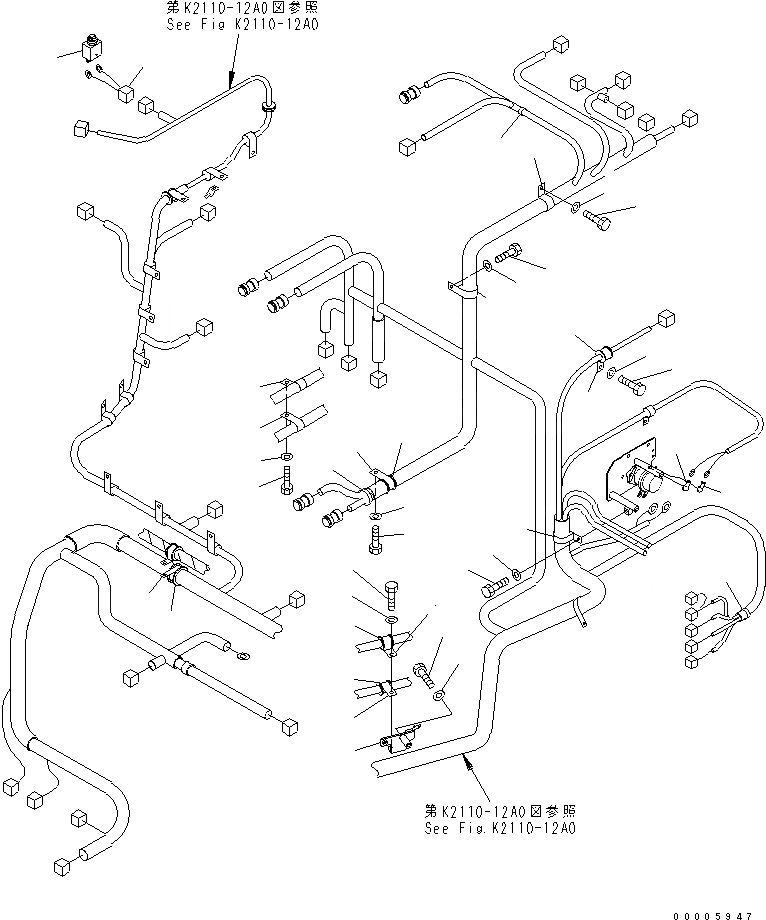 第K2110-12A0図参照
See Fig K2110-12A0

第K2110-12A0図参照
See Fig.K2110-12A0

00005947