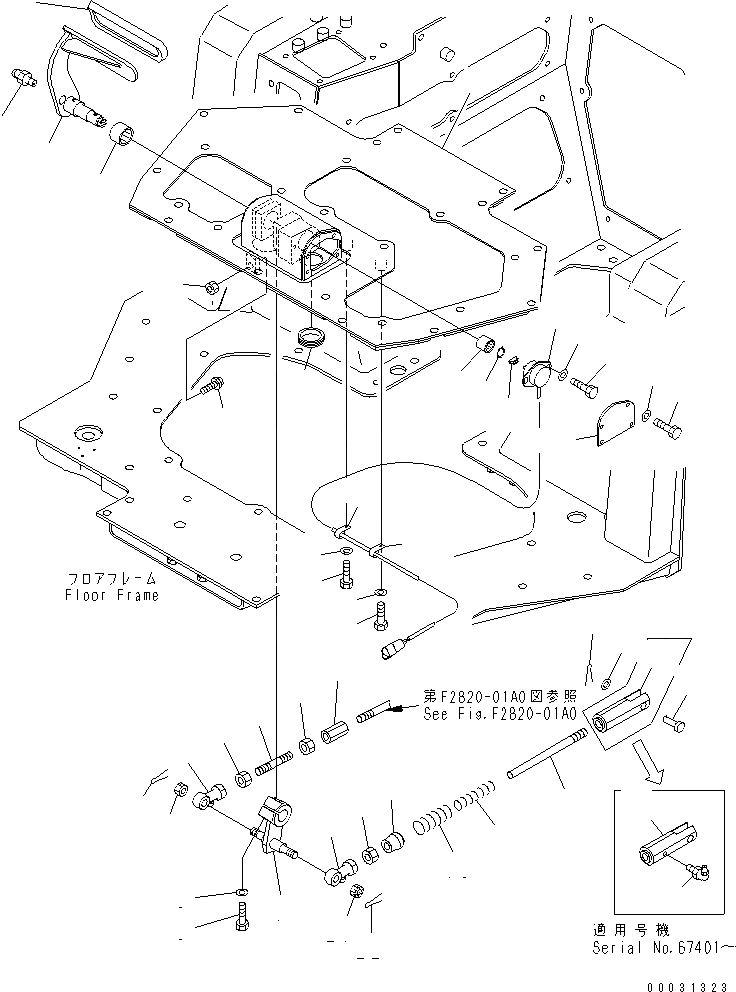 フロアフレーム
Floor Frame

第F2820-01A0図参照
See Fig.F2820-01A0

適用号機
Serial No.67401～

00031323