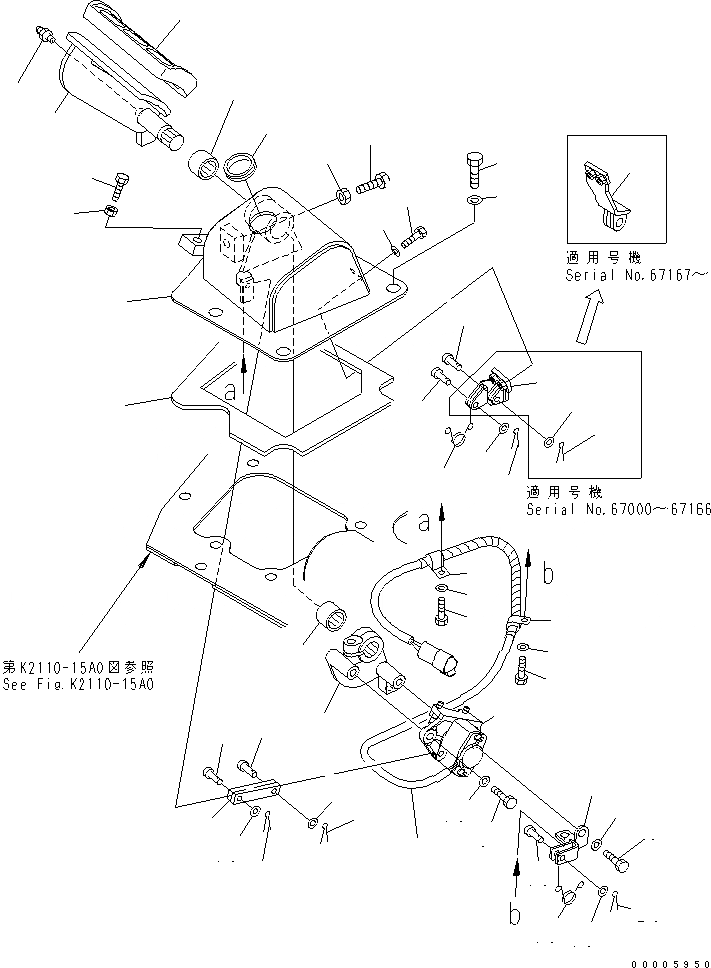 適用号機
Serial No.67167~

a

適用号機
Serial No.67000~67166

a

b

第K2110-15A0図参照
See Fig.K2110-15A0

b

00005950