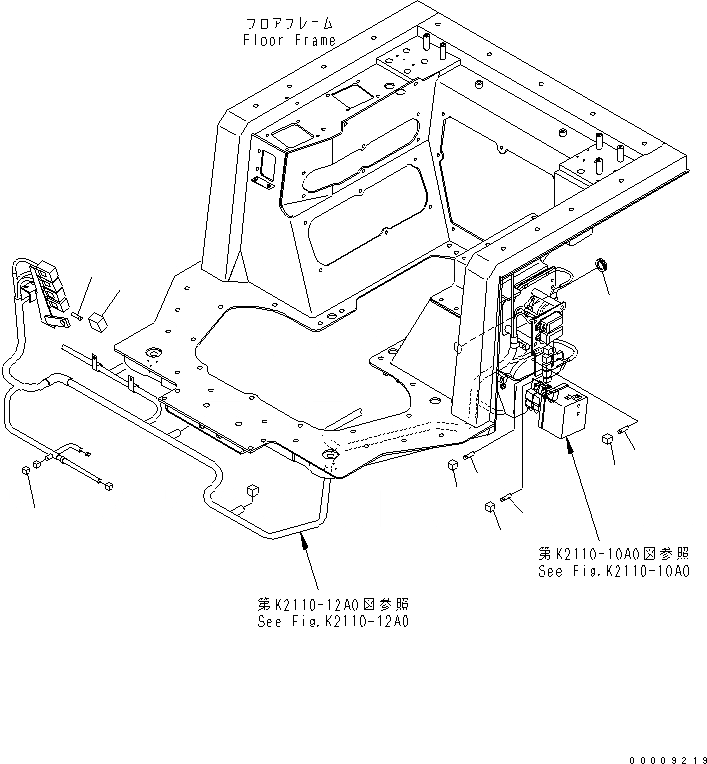 フロアフレーム
Floor Frame

F

第K2110-10A0図参照
See Fig.K2110-10A0

第K2110-12A0図参照
See Fig.K2110-12A0

00009219