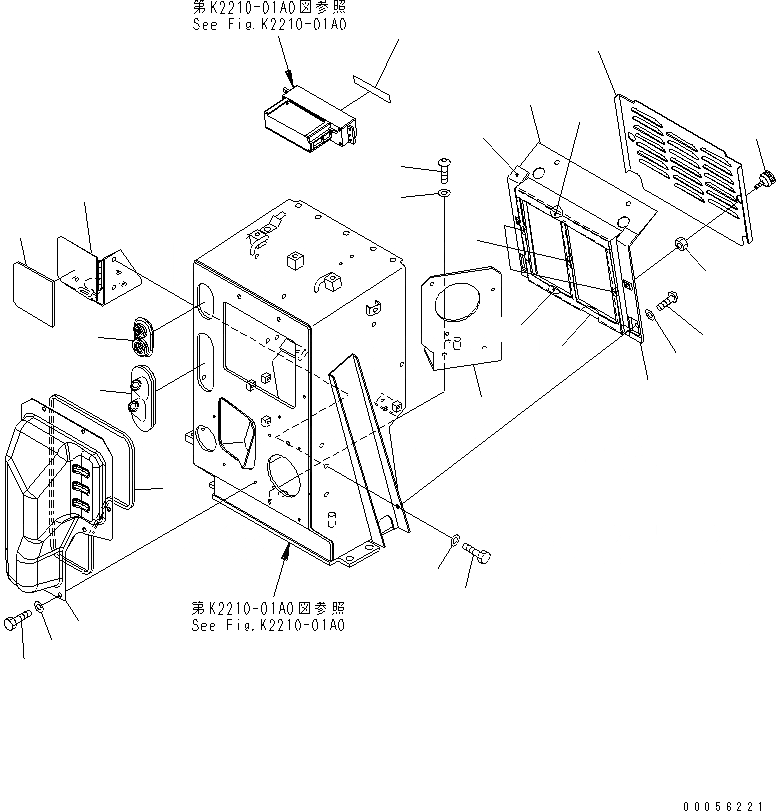 第K2210-01A0図参照
See Fig.K2210-01A0

第K2210-01A0図参照
See Fig.K2210-01A0

00056221