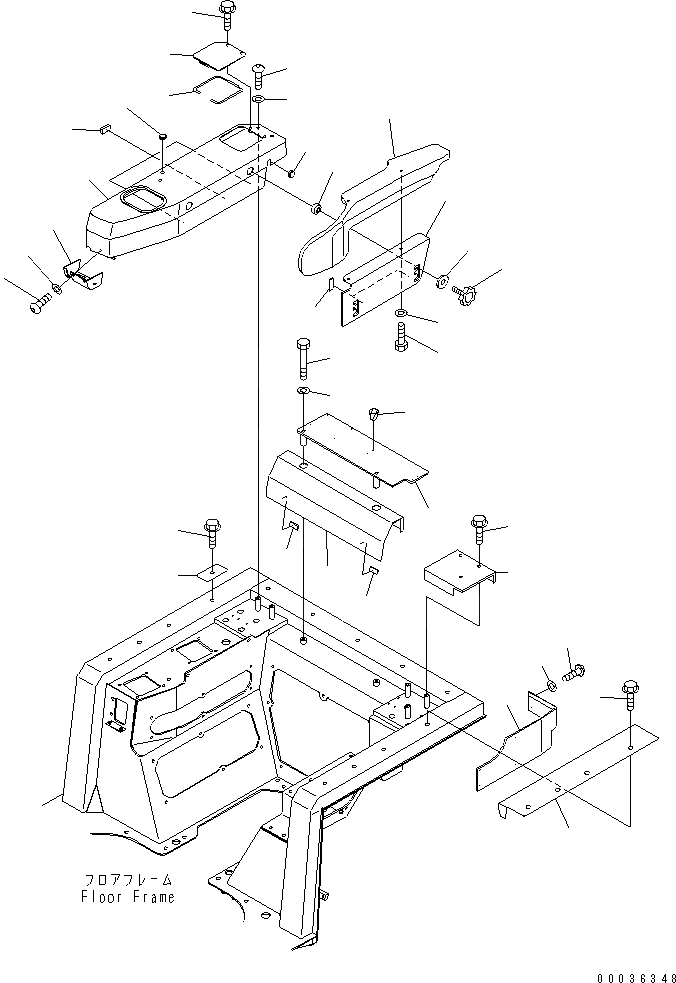 フロアフレーム
Floor Frame

00036348