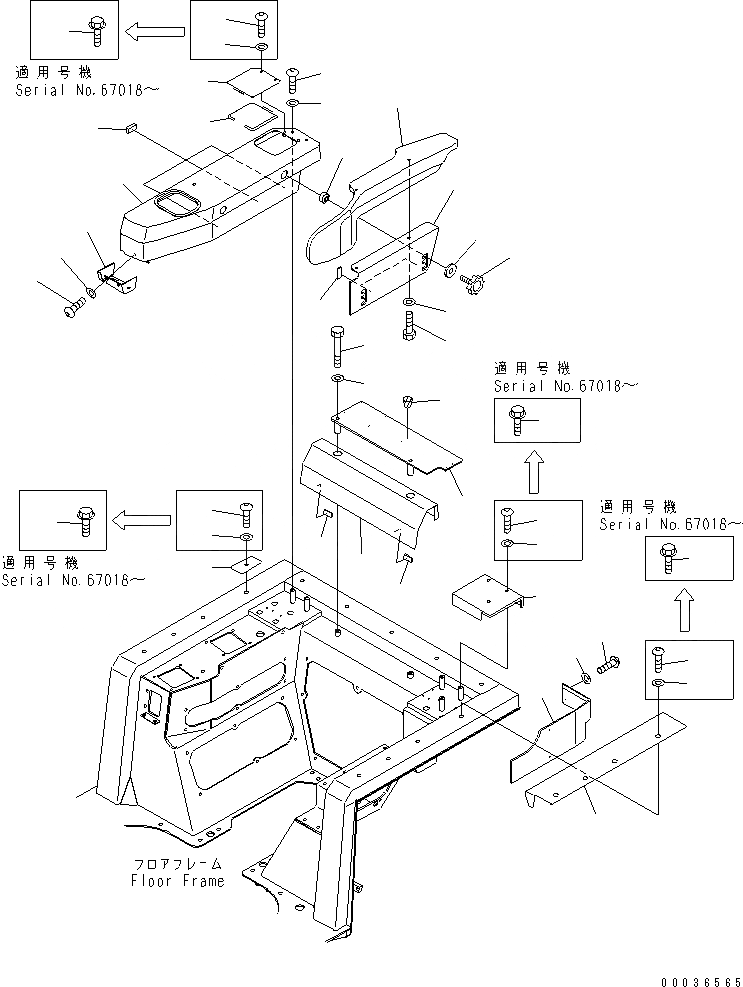 適用号機
Serial No.67018～

適用号機
Serial No.67018～

適用号機
Serial No.67018～

適用号機
Serial No.67018～

フロアフレーム
Floor Frame

00036565