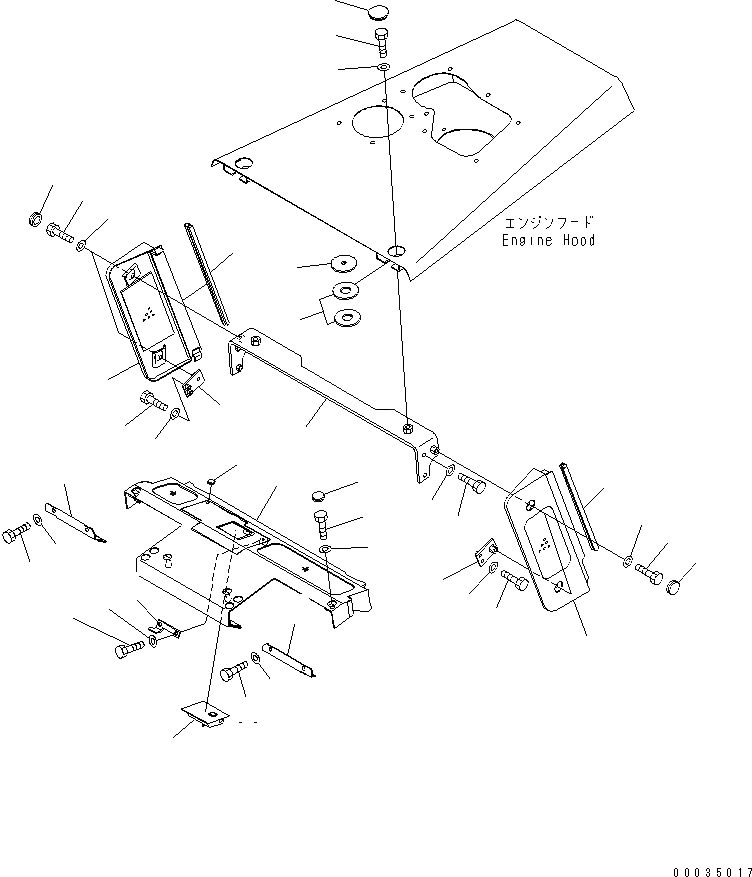 エンジンフード
Engine Hood

00035017