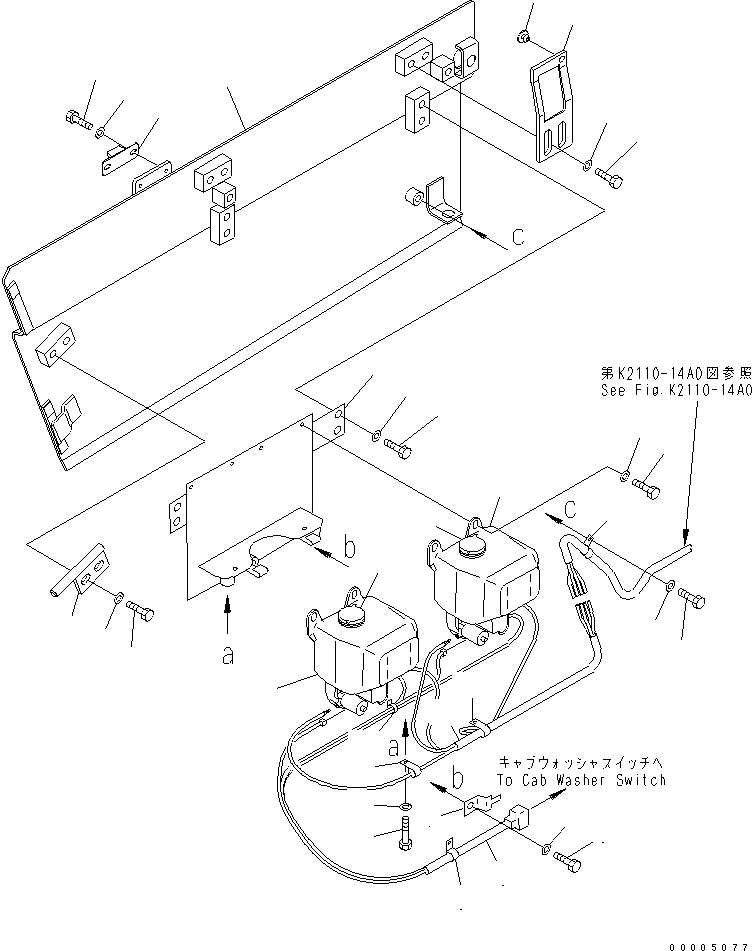 c

第K2110-14A0図参照
See Fig.K2110-14A0

c

b

a

a

b

キャブウォッシャスイッチへ
To Cab Washer Switch

00005077