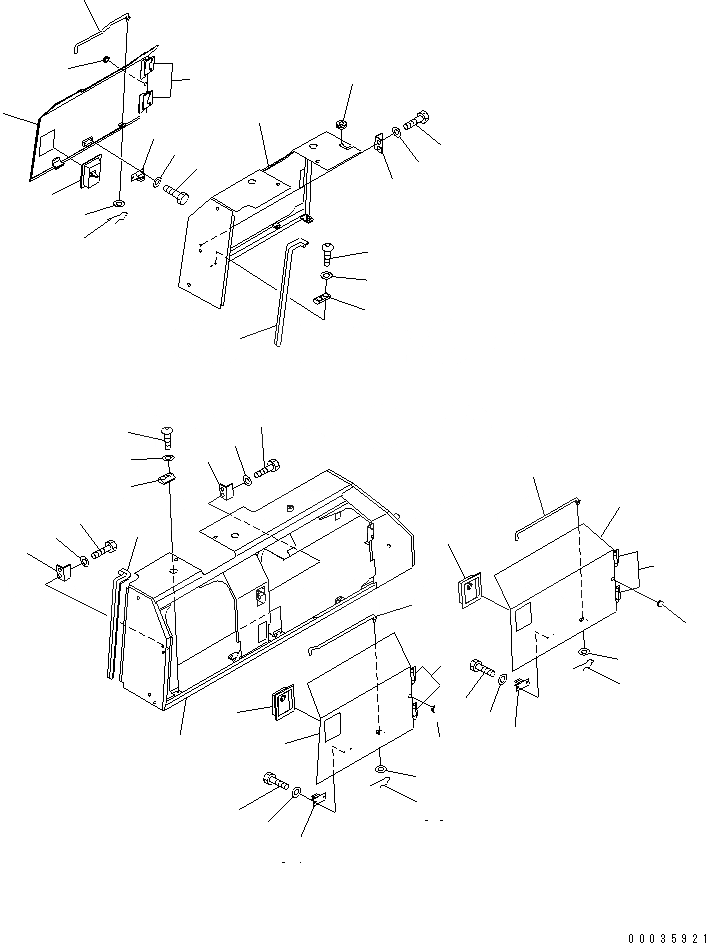 00035921