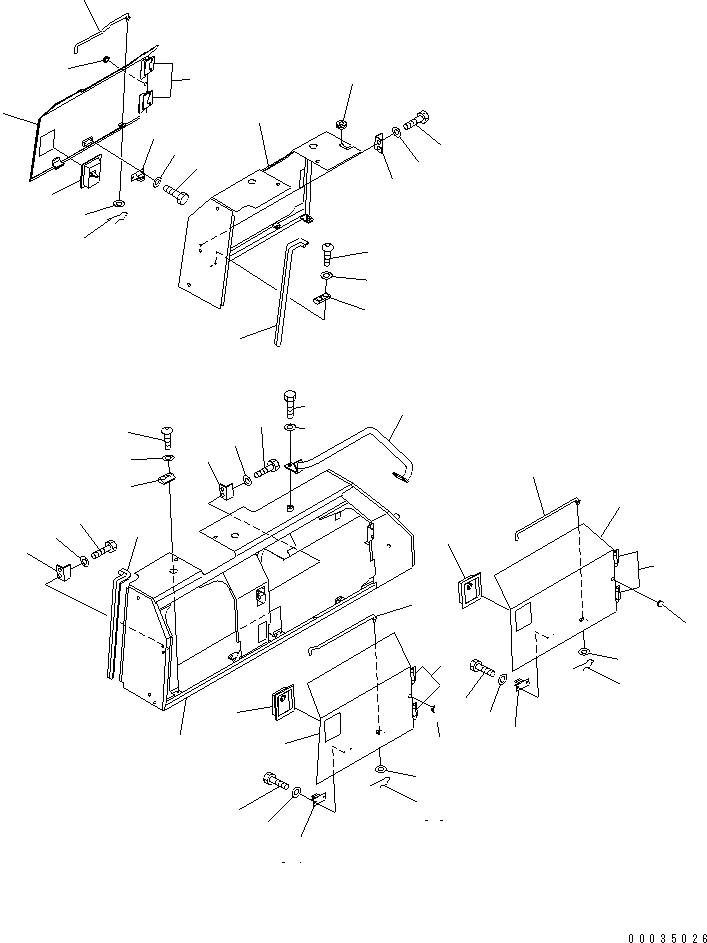 00035026