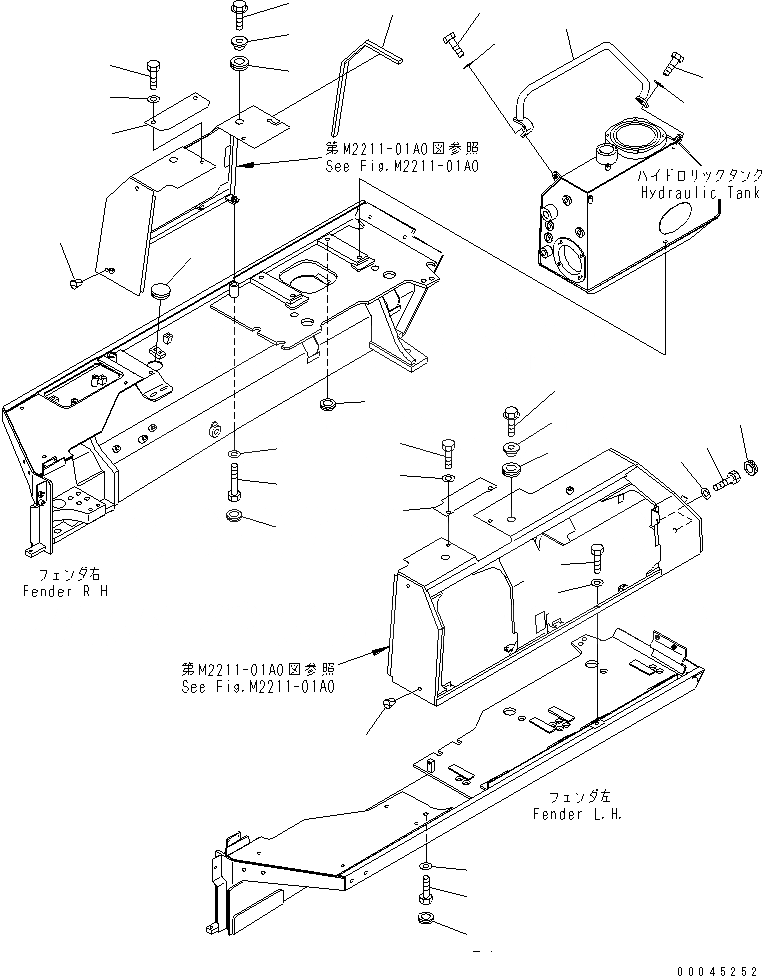 第M2211-01A0図参照
See Fig.M2211-01A0

ハイドロリックタンク
Hydraulic Tank

フェンダ右
Fender R H

第M2211-01A0図参照
See Fig.M2211-01A0

フェンダ左
Fender L.H.

00045252