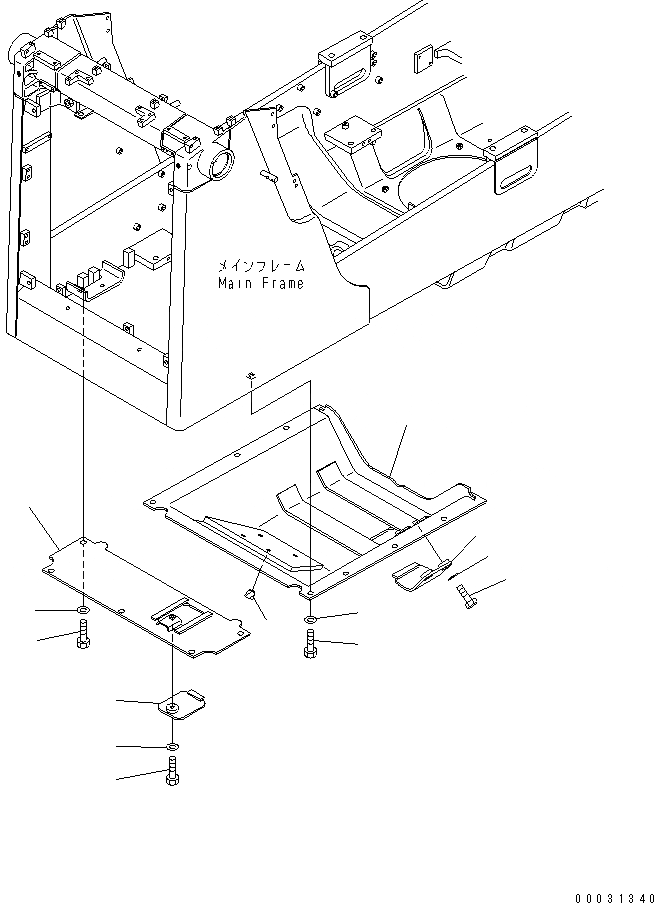 メインフレーム
Main Frame

00031340