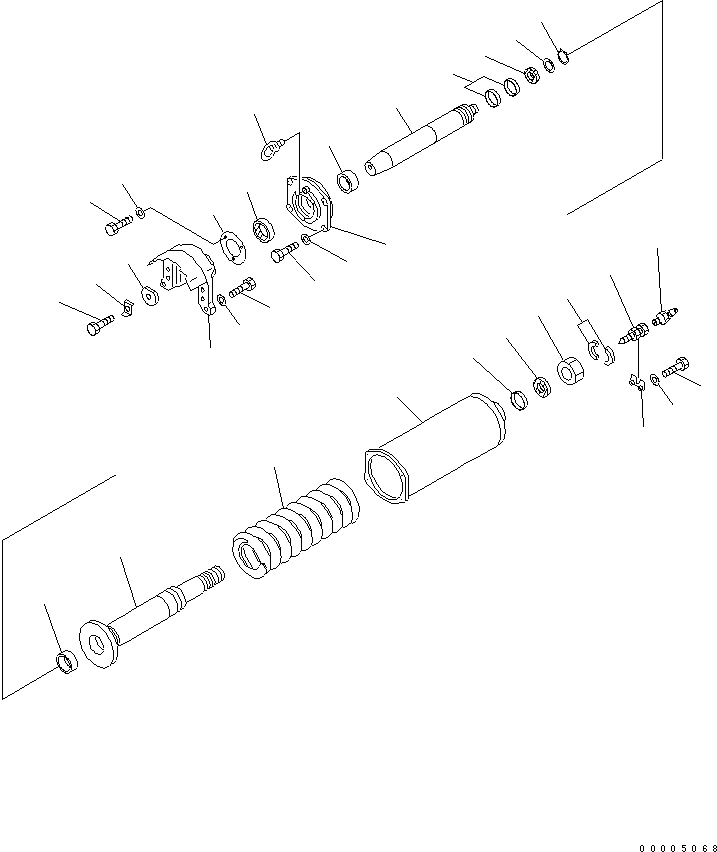 00005068