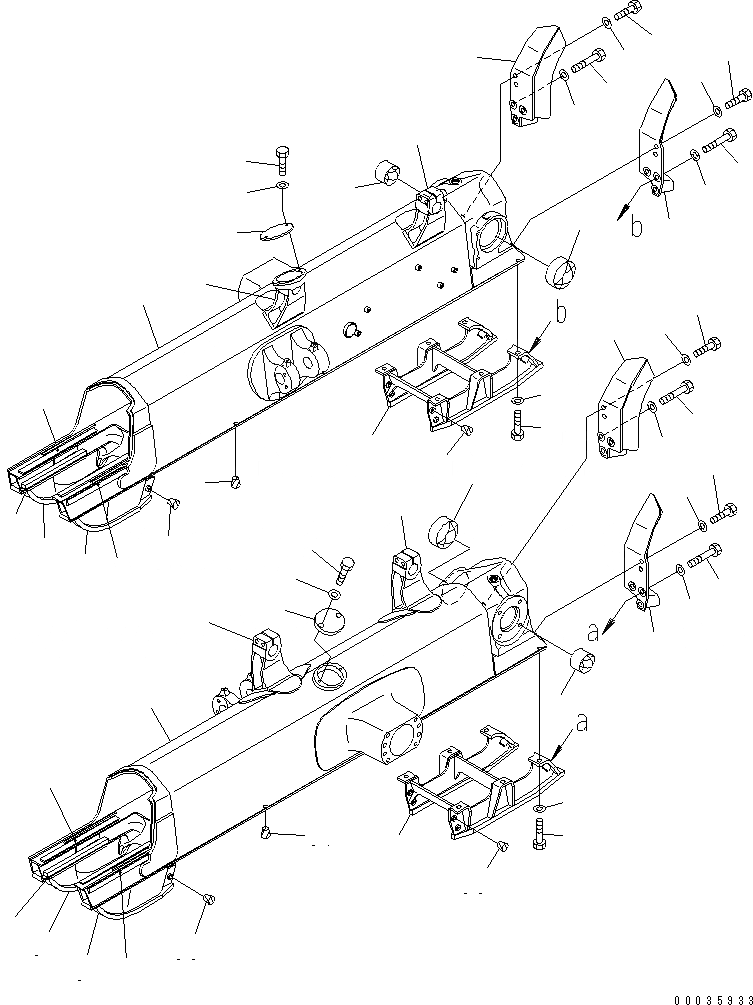 b
b
a
a
00035933