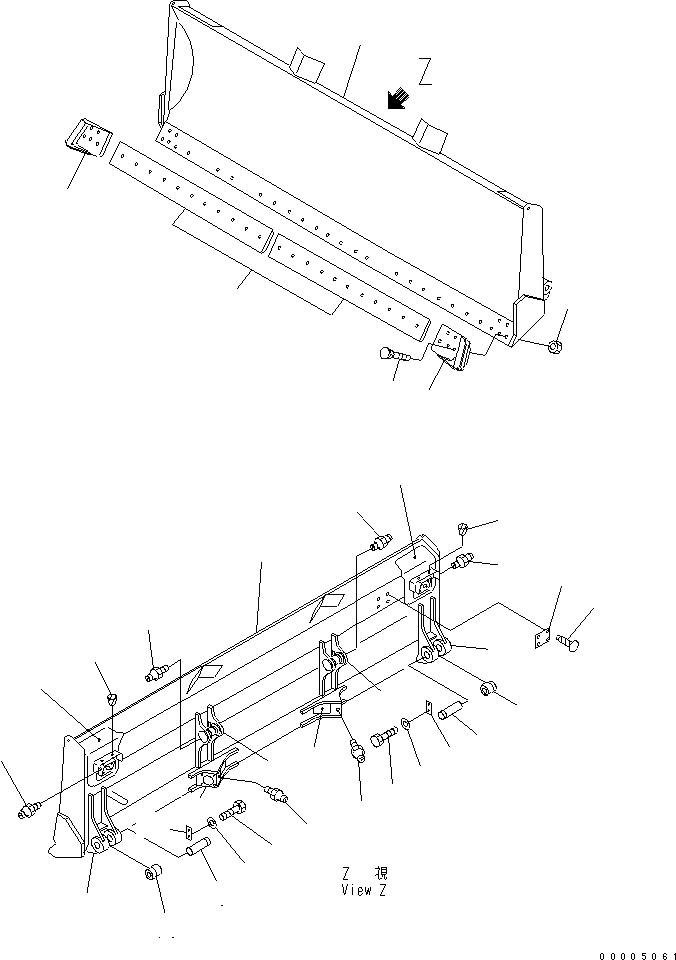 Z

Z 視
View Z

00005061