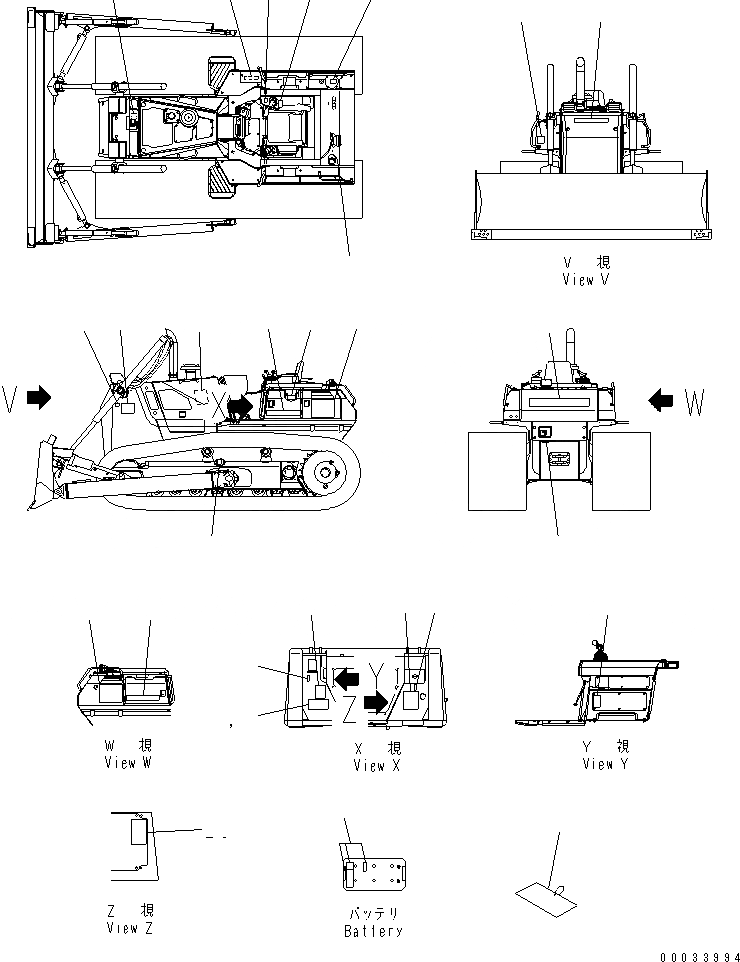 V 視
View V

V
X
W

W 視
View W

Y
Z

X 視
View X

Y 視
View Y

Z 視
View Z

バッテリ
Battery

00033994