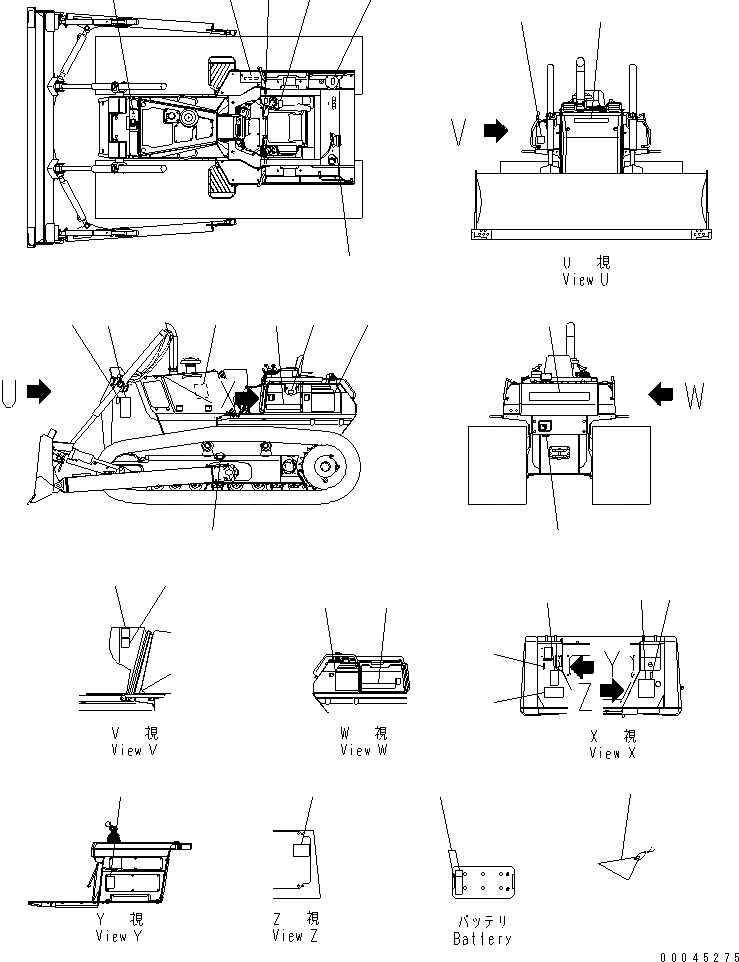 V

U 視
View U

U

W

V 視
View V

W 視
View W

Y

Z

X 視
View X

Y 視
View Y

Z 視
View Z

バッテリ
Battery

00045275