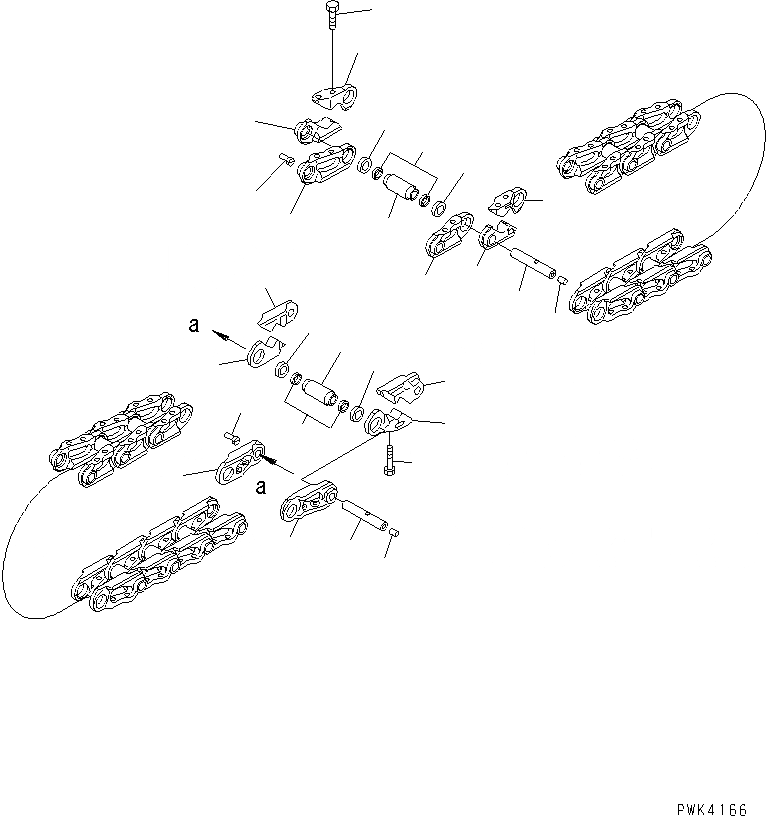 a

a

PWK4166