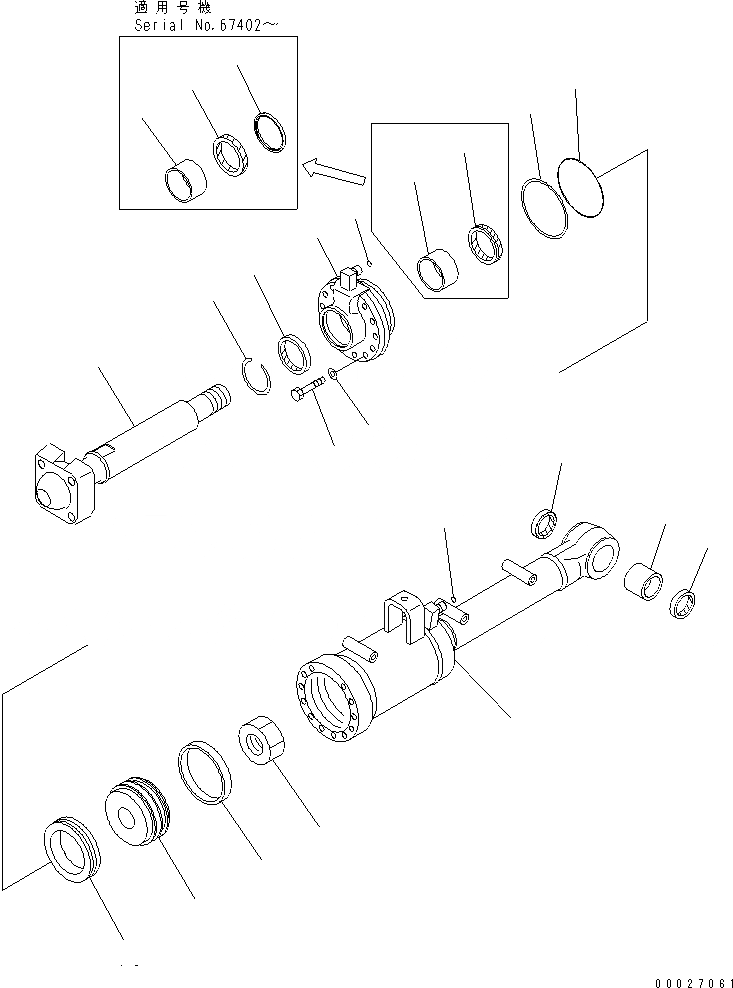 適用号機
Serial No.67402~

00027061